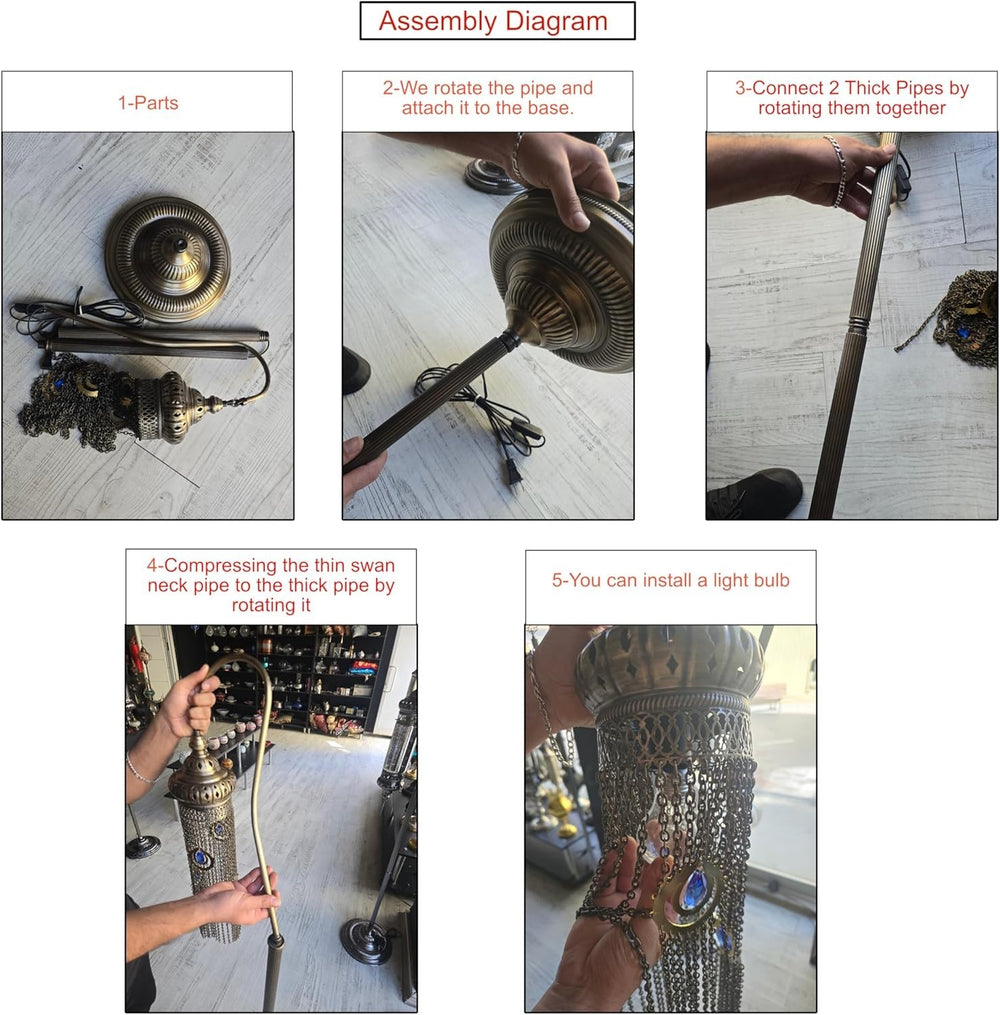 Assembly Diagram

1-Parts

2-We rotate the pipe and attach it to the base.

3-Connect 2 Thick Pipes by rotating them together

4-Compressing the thin swan neck pipe to the thick pipe by rotating it

5-You can install a light bulb